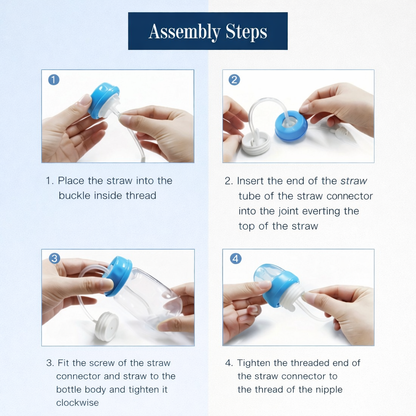 Assembly Steps

1

1. Place the straw into the buckle inside thread

2

2. Insert the end of the straw tube of the straw connector into the joint everting the top of the straw

3

3. Fit the screw of the straw connector and straw to the bottle body and tighten it clockwise

4

4. Tighten the threaded end of the straw connector to the thread of the nipple